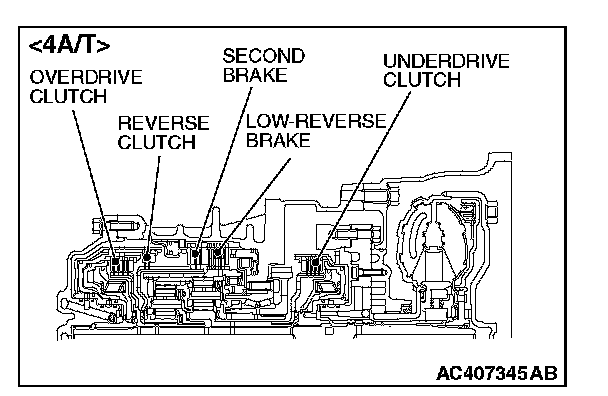 <4A/T>
OVERDRIVE CLUTCH
REVERSE CLUTCH
SECOND BRAKE
LOW-REVERSE BRAKE
UNDERDRIVE CLUTCH
AC407345AB