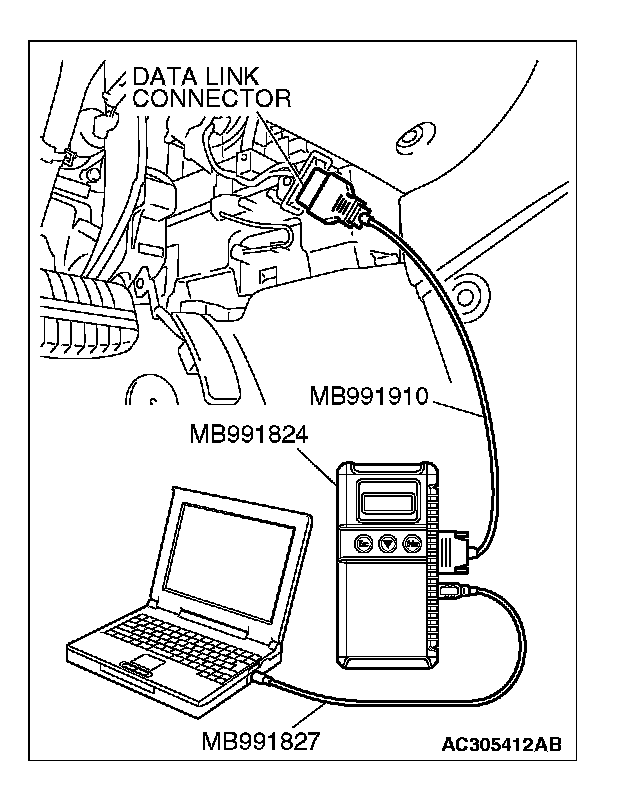 DATA LINK CONNECTOR

MB991910

MB991824

MB991827

AC305412AB