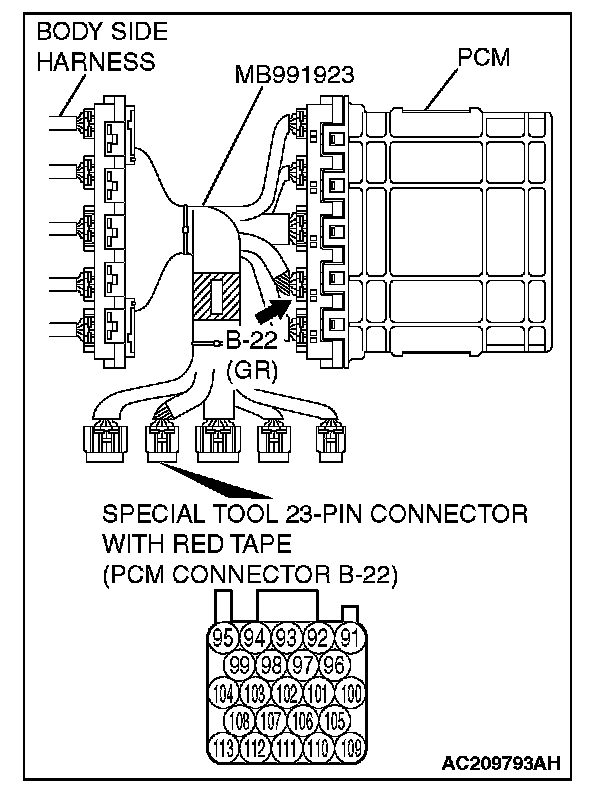 BODY SIDE HARNESS

MB991923

PCM

B-22 (GR)

SPECIAL TOOL 23-PIN CONNECTOR WITH RED TAPE (PCM CONNECTOR B-22)

95 94 93 92 91
99 98 97 96
104 103 102 101 100
108 107 106 105
113 112 111 110 109

AC209793AH