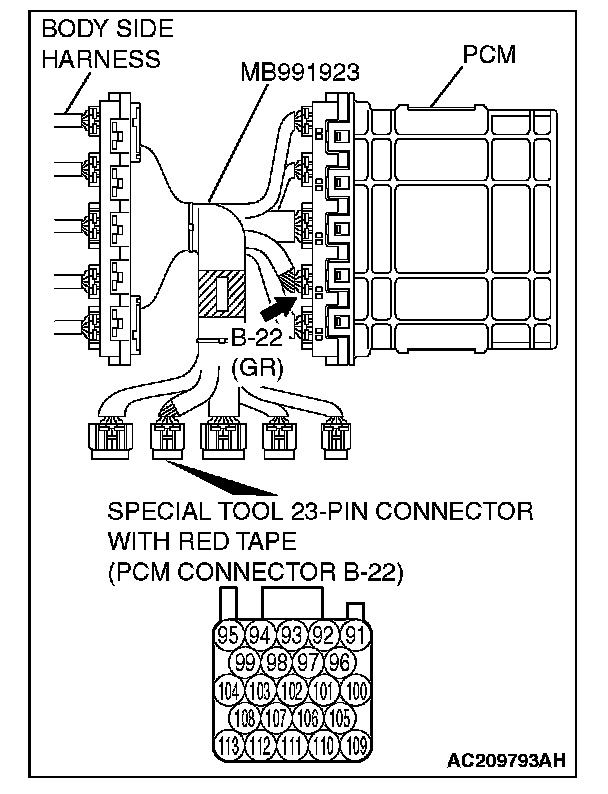 BODY SIDE HARNESS

MB991923

PCM

B-22
(GR)

SPECIAL TOOL 23-PIN CONNECTOR WITH RED TAPE
(PCM CONNECTOR B-22)

95 94 93 92 91
99 98 97 96
104 103 102 101 100
108 107 106 105
113 112 111 110 109

AC209793AH