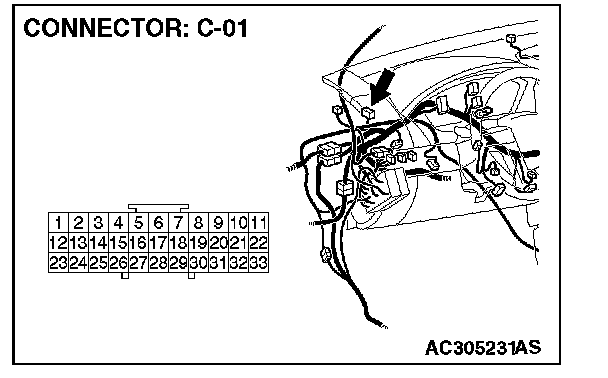 CONNECTOR: C-01

| 1 | 2 | 3 | 4 | 5 | 6 | 7 | 8 | 9 | 10 | 11 |
|---|---|---|---|---|---|---|---|---|---|---|
| 12 | 13 | 14 | 15 | 16 | 17 | 18 | 19 | 20 | 21 | 22 |
| 23 | 24 | 25 | 26 | 27 | 28 | 29 | 30 | 31 | 32 | 33 |

AC305231AS