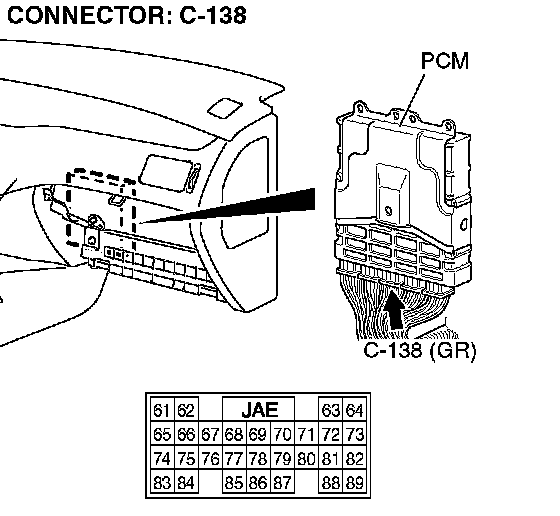 CONNECTOR: C-138

PCM

C-138 (GR)

| 61 | 62 | | JAE | | | | 63 | 64 |
|---|---|---|---|---|---|---|---|---|
| 65 | 66 | 67 | 68 | 69 | 70 | 71 | 72 | 73 |
| 74 | 75 | 76 | 77 | 78 | 79 | 80 | 81 | 82 |
| 83 | 84 | | 85 | 86 | 87 | | 88 | 89 |