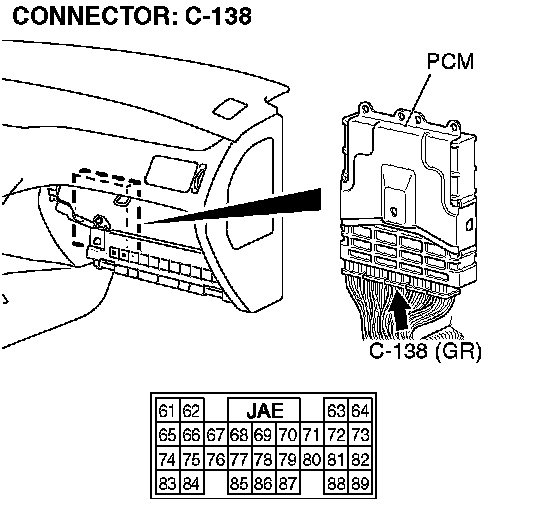 CONNECTOR: C-138

PCM

C-138 (GR)

| 61 | 62 |  | JAE |  |  |  | 63 | 64 |
|---|---|---|---|---|---|---|---|---|
| 65 | 66 | 67 | 68 | 69 | 70 | 71 | 72 | 73 |
| 74 | 75 | 76 | 77 | 78 | 79 | 80 | 81 | 82 |
| 83 | 84 |  | 85 | 86 | 87 |  | 88 | 89 |