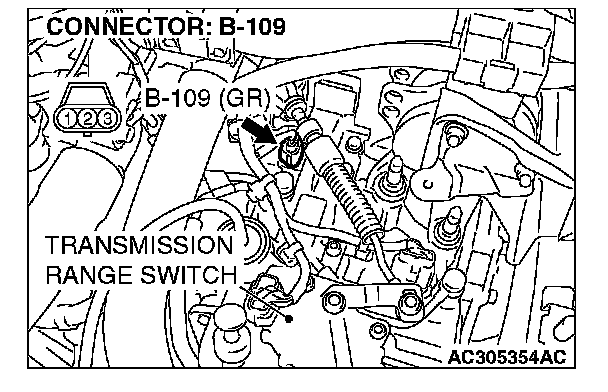 CONNECTOR: B-109

1 2 3

B-109 (GR)

TRANSMISSION RANGE SWITCH

AC305354AC