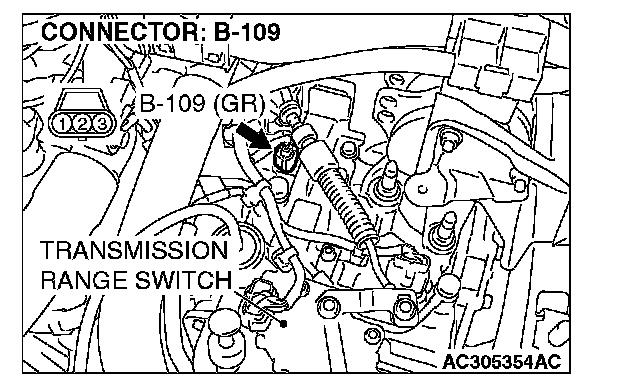 CONNECTOR: B-109

1 2 3

B-109 (GR)

TRANSMISSION RANGE SWITCH

AC305354AC