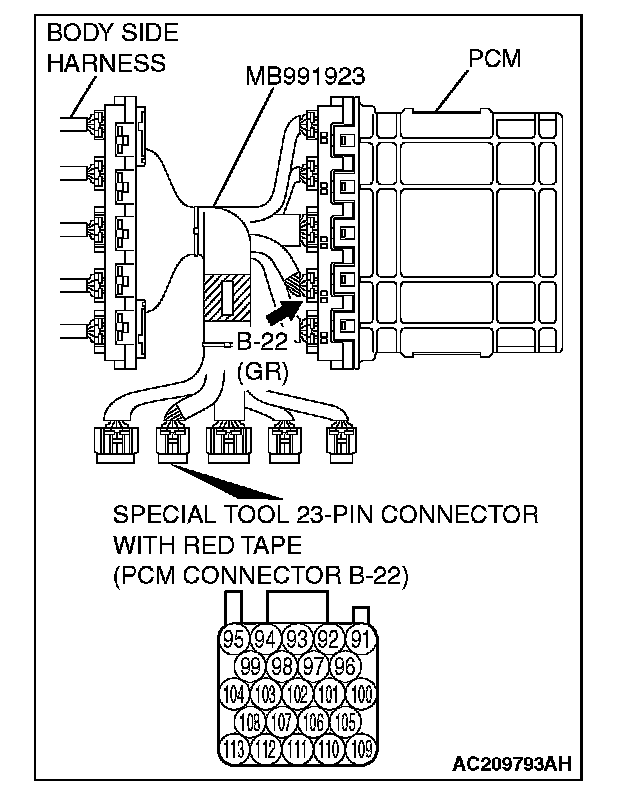 BODY SIDE HARNESS

MB991923

PCM

B-22 (GR)

SPECIAL TOOL 23-PIN CONNECTOR WITH RED TAPE (PCM CONNECTOR B-22)

95 94 93 92 91
99 98 97 96
104 103 102 101 100
108 107 106 105
113 112 111 110 109

AC209793AH