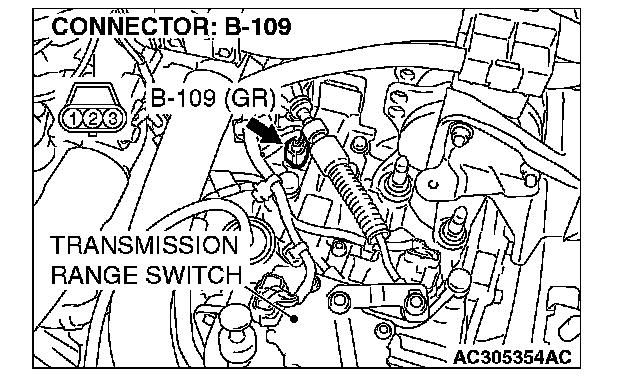 CONNECTOR: B-109

1 2 3

B-109 (GR)

TRANSMISSION RANGE SWITCH

AC305354AC