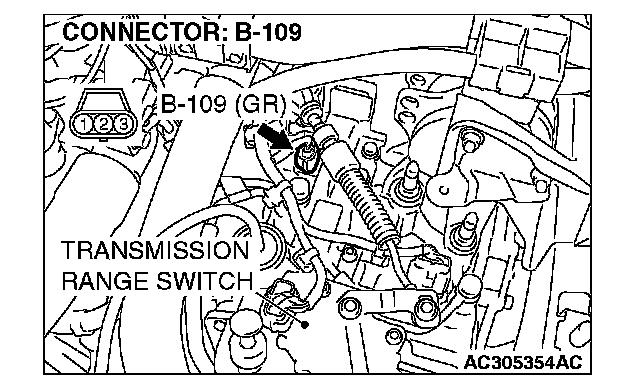 CONNECTOR: B-109

1 2 3

B-109 (GR)

TRANSMISSION RANGE SWITCH

AC305354AC