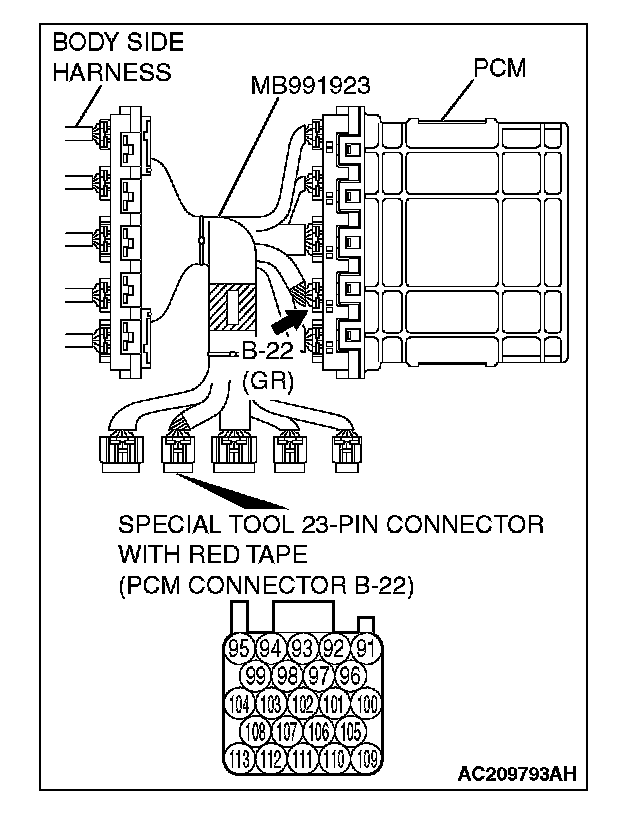 BODY SIDE HARNESS

MB991923

PCM

B-22 (GR)

SPECIAL TOOL 23-PIN CONNECTOR WITH RED TAPE (PCM CONNECTOR B-22)

95 94 93 92 91
99 98 97 96
104 103 102 101 100
108 107 106 105
113 112 111 110 109

AC209793AH