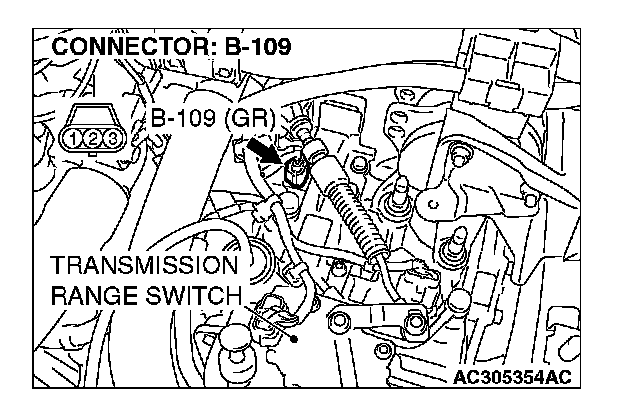 CONNECTOR: B-109

1 2 3

B-109 (GR)

TRANSMISSION RANGE SWITCH

AC305354AC