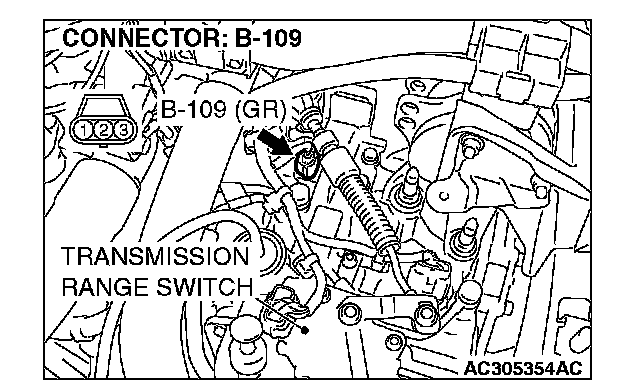 CONNECTOR: B-109

1 2 3

B-109 (GR)

TRANSMISSION RANGE SWITCH

AC305354AC