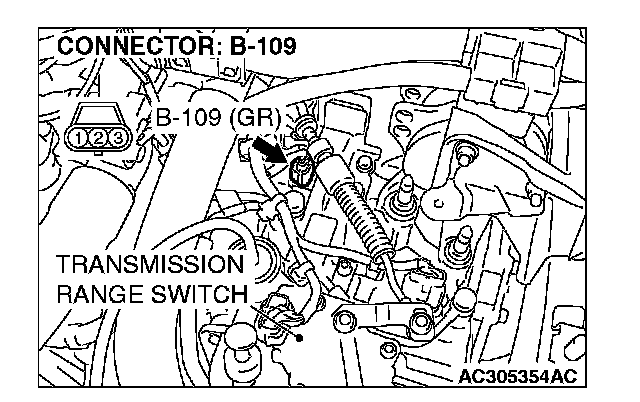 CONNECTOR: B-109

1 2 3

B-109 (GR)

TRANSMISSION RANGE SWITCH

AC305354AC