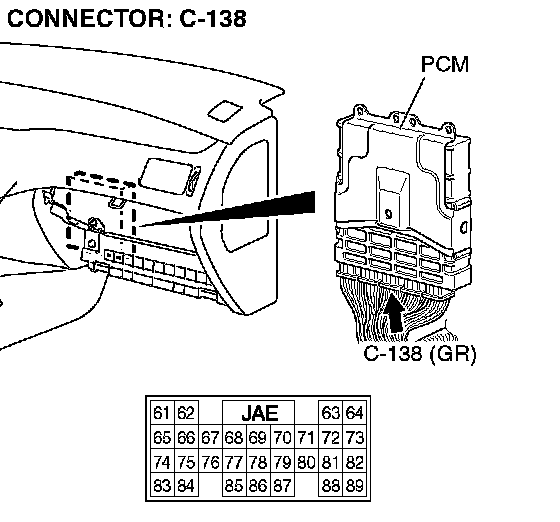 CONNECTOR: C-138

PCM

C-138 (GR)

| 61 | 62 |  | JAE |  |  |  | 63 | 64 |
|---|---|---|---|---|---|---|---|---|
| 65 | 66 | 67 | 68 | 69 | 70 | 71 | 72 | 73 |
| 74 | 75 | 76 | 77 | 78 | 79 | 80 | 81 | 82 |
| 83 | 84 |  | 85 | 86 | 87 |  | 88 | 89 |