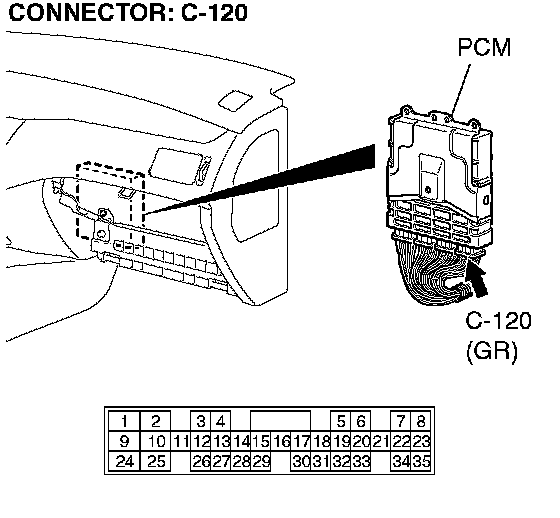 CONNECTOR: C-120

PCM

C-120
(GR)

1 2 3 4 5 6 7 8
9 10 11 12 13 14 15 16 17 18 19 20 21 22 23
24 25 26 27 28 29 30 31 32 33 34 35