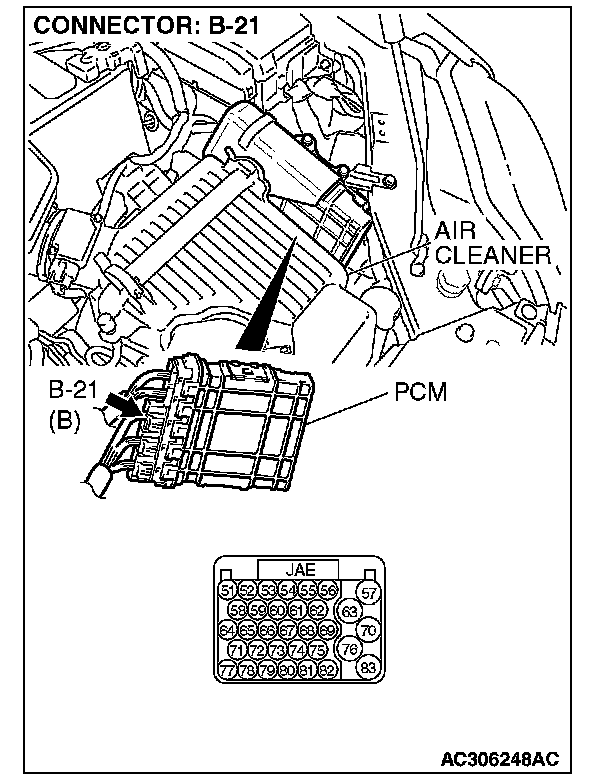 CONNECTOR: B-21

AIR CLEANER

B-21 (B)

PCM

JAE

51 52 53 54 55 56 57
58 59 60 61 62 63
64 65 66 67 68 69 70
71 72 73 74 75 76
77 78 79 80 81 82 83

AC306248AC