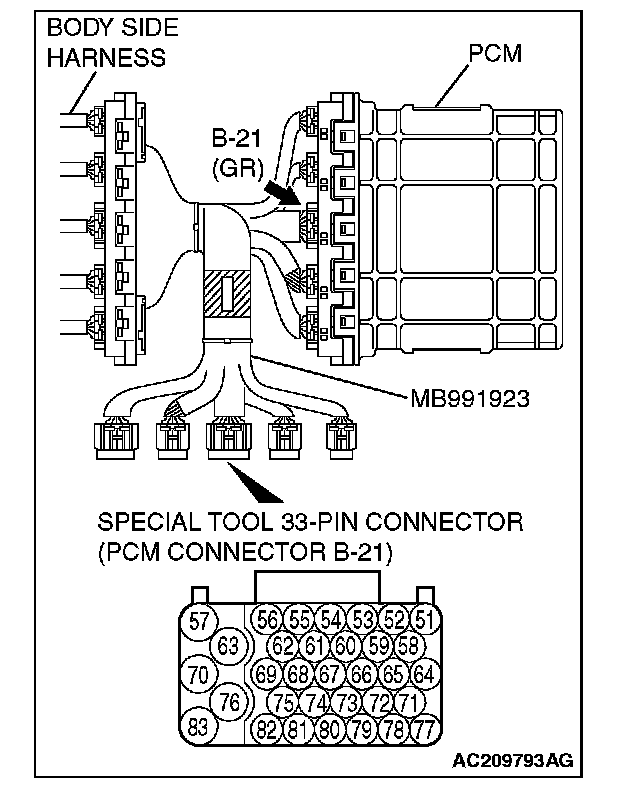 BODY SIDE HARNESS

PCM

B-21 (GR)

MB991923

SPECIAL TOOL 33-PIN CONNECTOR (PCM CONNECTOR B-21)

57 56 55 54 53 52 51
63 62 61 60 59 58
70 69 68 67 66 65 64
76 75 74 73 72 71
83 82 81 80 79 78 77

AC209793AG