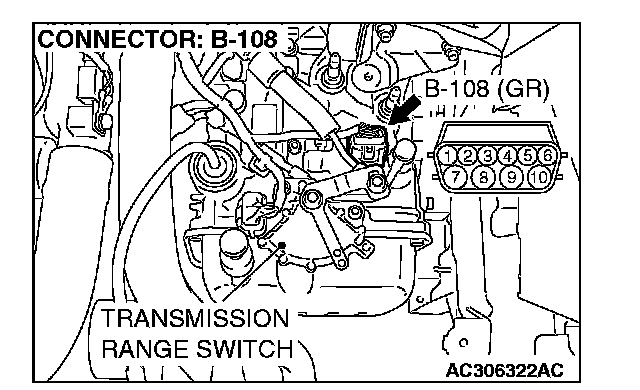 CONNECTOR: B-108

B-108 (GR)

1 2 3 4 5 6
7 8 9 10

TRANSMISSION RANGE SWITCH

AC306322AC