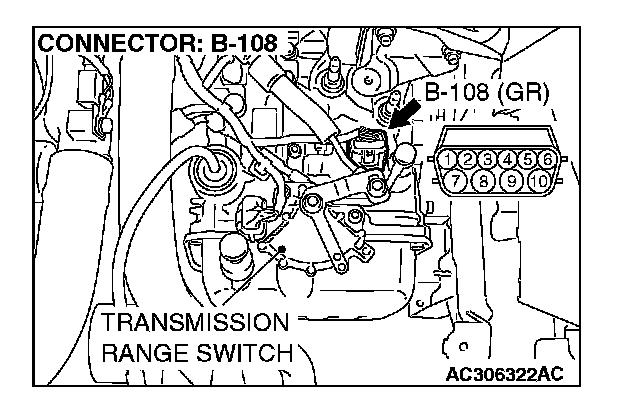 CONNECTOR: B-108

B-108 (GR)

1 2 3 4 5 6
7 8 9 10

TRANSMISSION RANGE SWITCH

AC306322AC