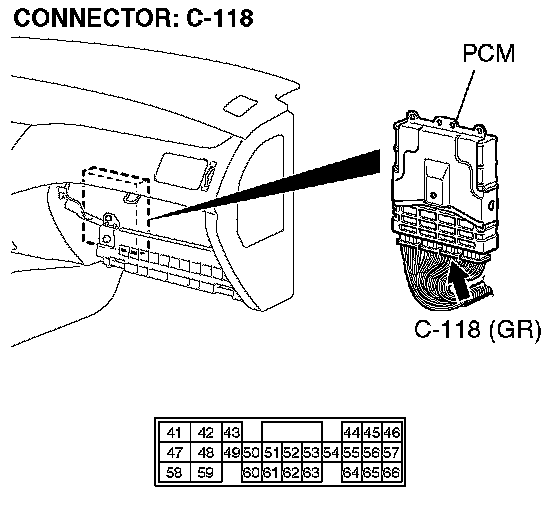 CONNECTOR: C-118

PCM

C-118 (GR)

41 42 43 44 45 46
47 48 49 50 51 52 53 54 55 56 57
58 59 60 61 62 63 64 65 66