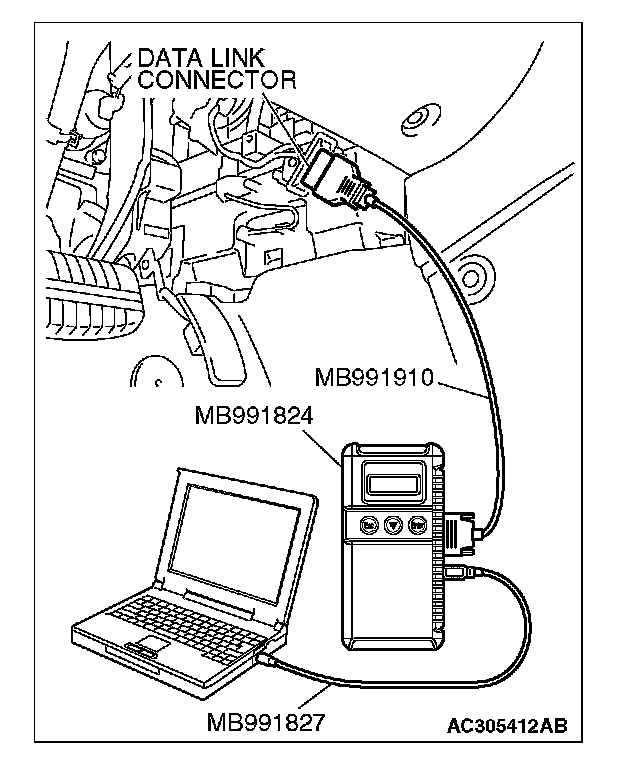 DATA LINK CONNECTOR

MB991910

MB991824

MB991827

AC305412AB