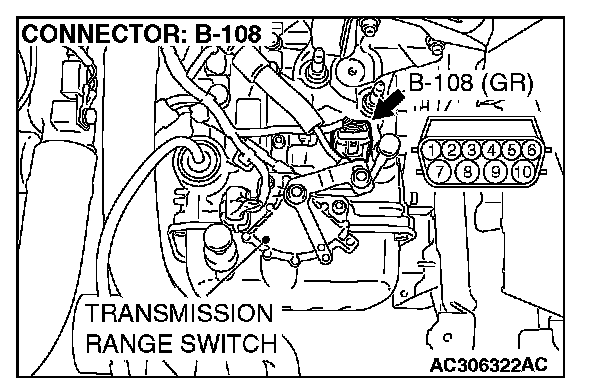 CONNECTOR: B-108

B-108 (GR)

1 2 3 4 5 6
7 8 9 10

TRANSMISSION RANGE SWITCH

AC306322AC