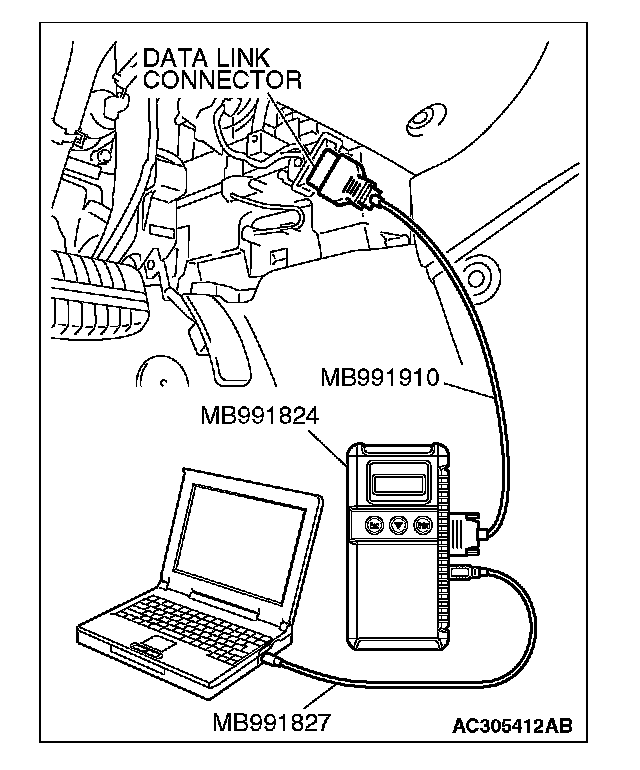 DATA LINK CONNECTOR

MB991910

MB991824

MB991827

AC305412AB