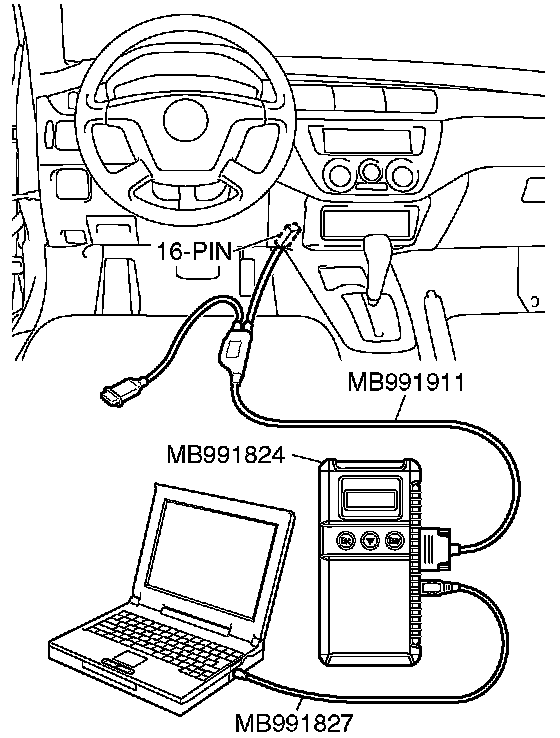 16-PIN

MB991911

MB991824

MB991827