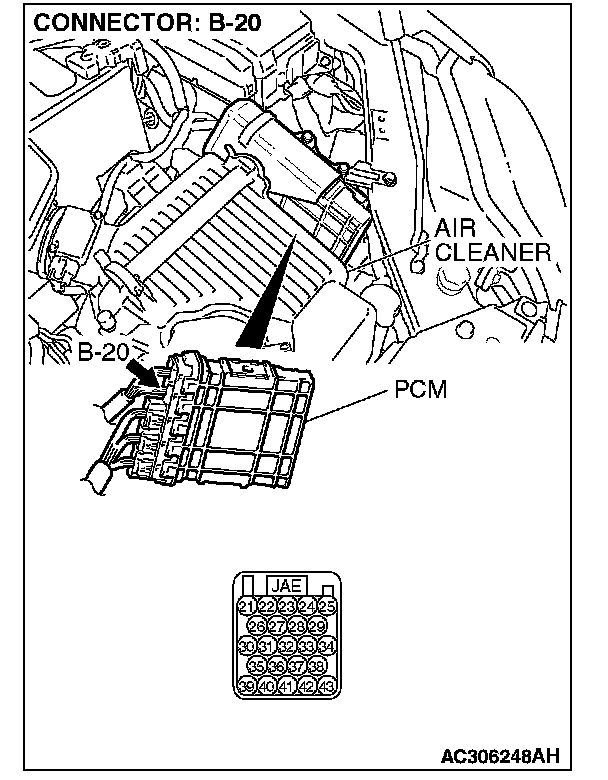 CONNECTOR: B-20

AIR CLEANER

B-20

PCM

JAE

21 22 23 24 25
26 27 28 29
30 31 32 33 34
35 36 37 38
39 40 41 42 43

AC306248AH