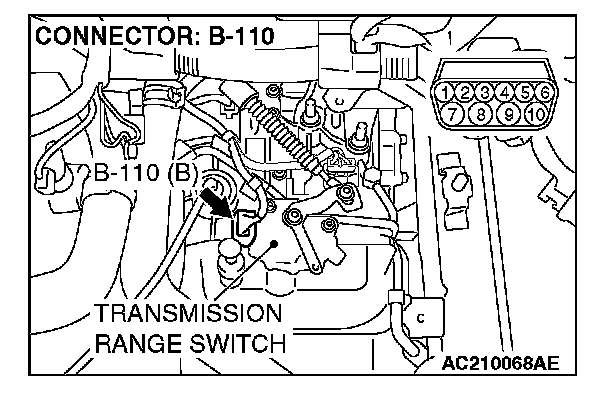 CONNECTOR: B-110

1 2 3 4 5 6
7 8 9 10

B-110 (B)

TRANSMISSION RANGE SWITCH

AC210068AE