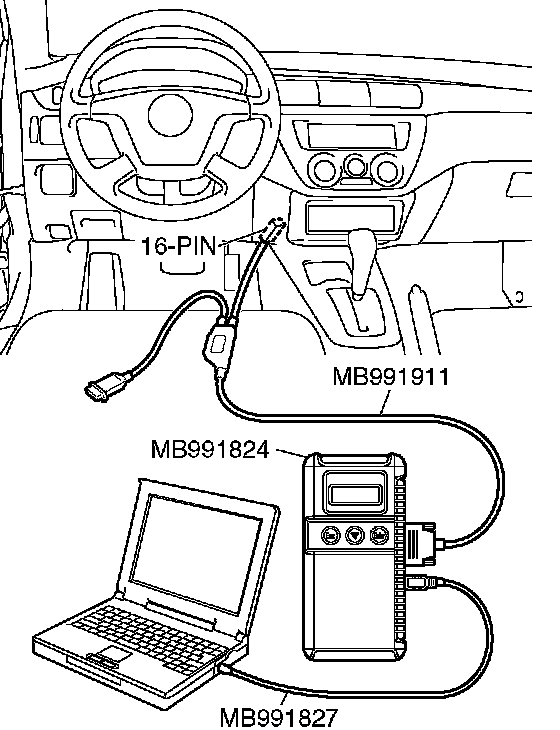 16-PIN

MB991911

MB991824

MB991827