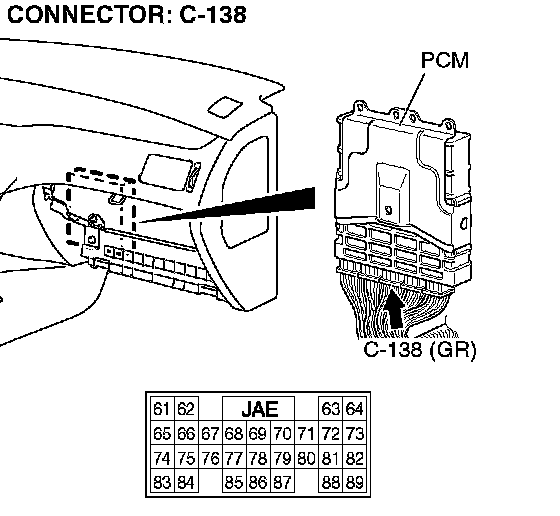 CONNECTOR: C-138

PCM

C-138 (GR)

| 61 | 62 |  | JAE |  |  |  | 63 | 64 |
|---|---|---|---|---|---|---|---|---|
| 65 | 66 | 67 | 68 | 69 | 70 | 71 | 72 | 73 |
| 74 | 75 | 76 | 77 | 78 | 79 | 80 | 81 | 82 |
| 83 | 84 |  | 85 | 86 | 87 |  | 88 | 89 |