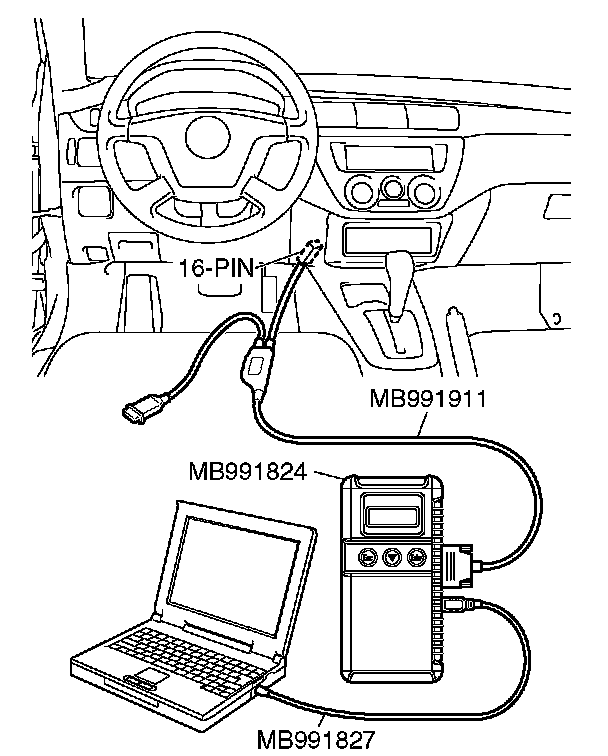 16-PIN
MB991911
MB991824
MB991827