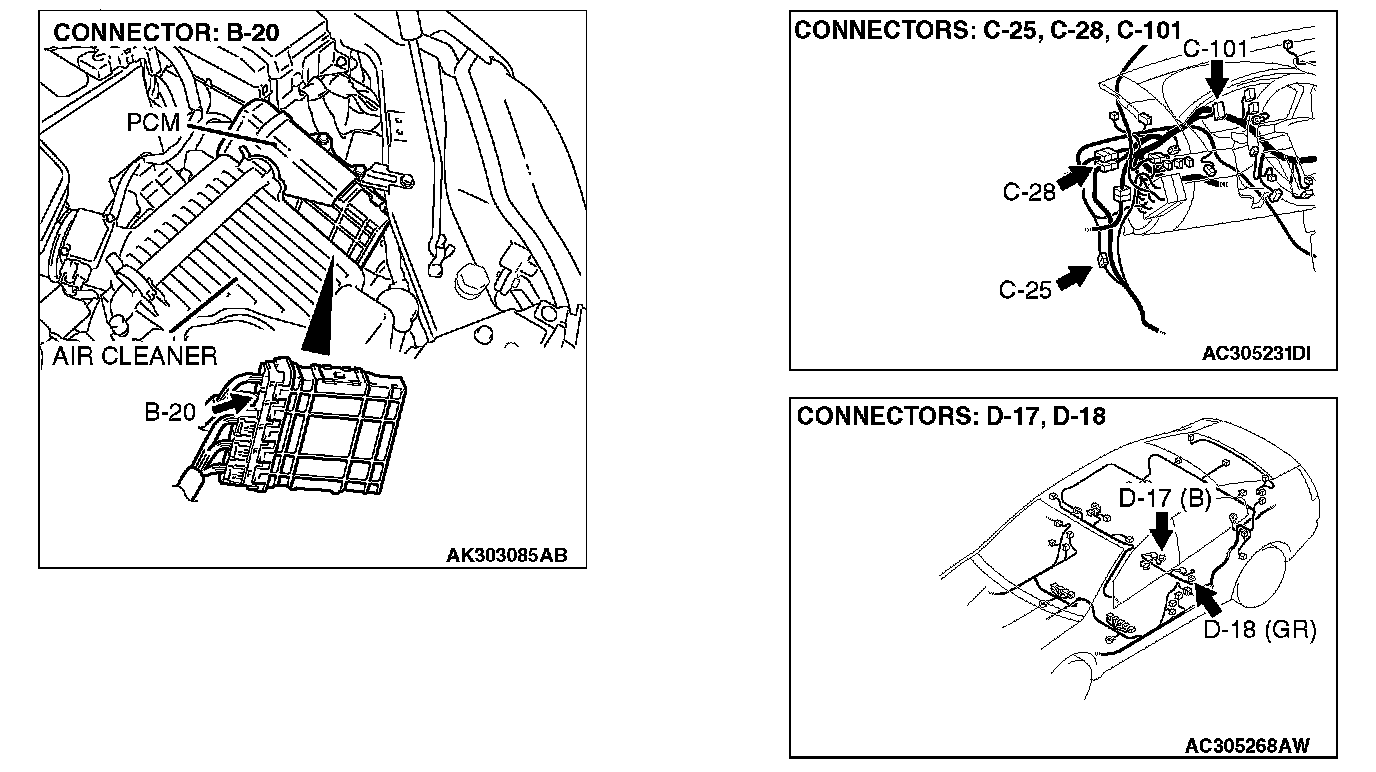 CONNECTOR: B-20

PCM

AIR CLEANER

B-20

AK303085AB

CONNECTORS: C-25, C-28, C-101

C-101

C-28

C-25

AC305231DI

CONNECTORS: D-17, D-18

D-17 (B)

D-18 (GR)

AC305268AW