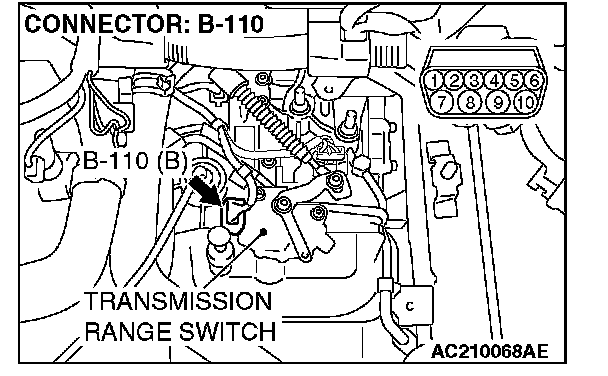 CONNECTOR: B-110

1 2 3 4 5 6
7 8 9 10

B-110 (B)

TRANSMISSION RANGE SWITCH

AC210068AE