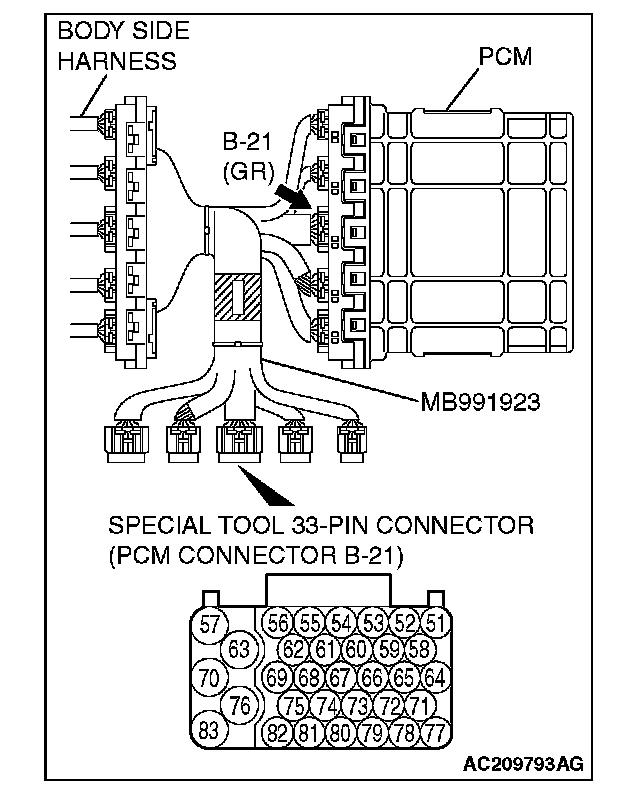 BODY SIDE HARNESS

PCM

B-21 (GR)

MB991923

SPECIAL TOOL 33-PIN CONNECTOR (PCM CONNECTOR B-21)

57
56 55 54 53 52 51
63
62 61 60 59 58
70
69 68 67 66 65 64
76
75 74 73 72 71
83
82 81 80 79 78 77

AC209793AG