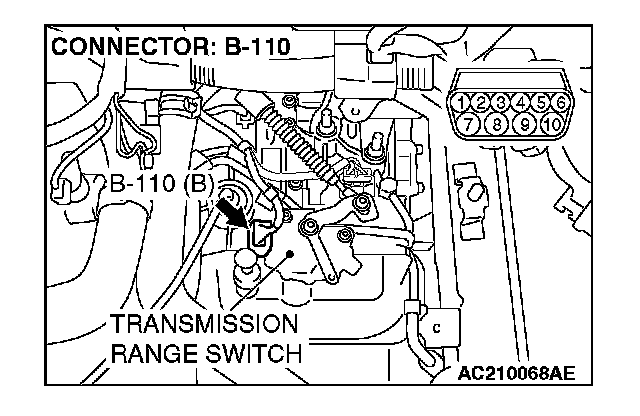 CONNECTOR: B-110

1 2 3 4 5 6
7 8 9 10

B-110 (B)

TRANSMISSION RANGE SWITCH

AC210068AE