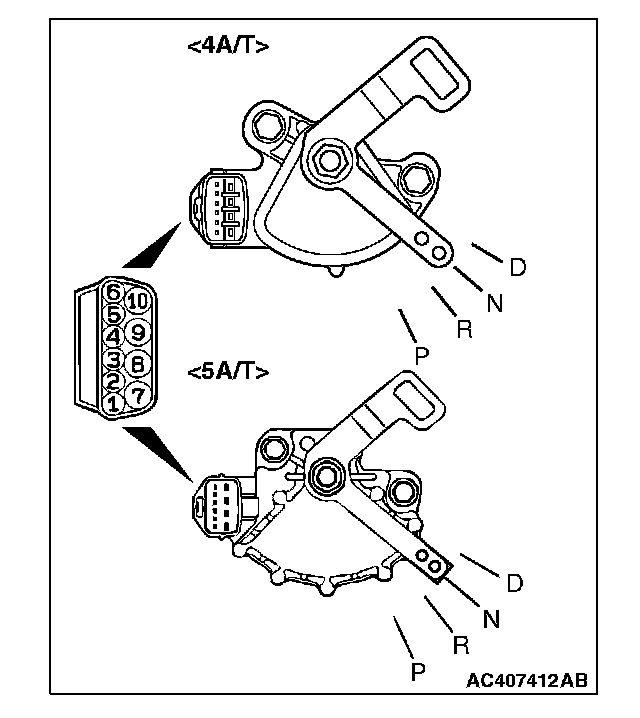 <4A/T>

D
N
R
P

6 10
5
4 9
3 8
2
1 7

<5A/T>

D
N
R
P

AC407412AB