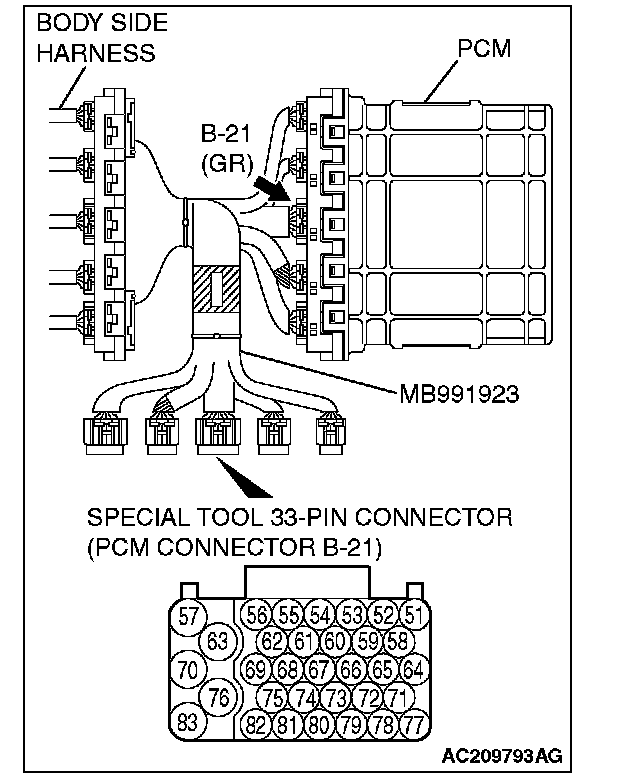 BODY SIDE HARNESS

PCM

B-21 (GR)

MB991923

SPECIAL TOOL 33-PIN CONNECTOR (PCM CONNECTOR B-21)

57 56 55 54 53 52 51
63 62 61 60 59 58
70 69 68 67 66 65 64
76 75 74 73 72 71
83 82 81 80 79 78 77

AC209793AG