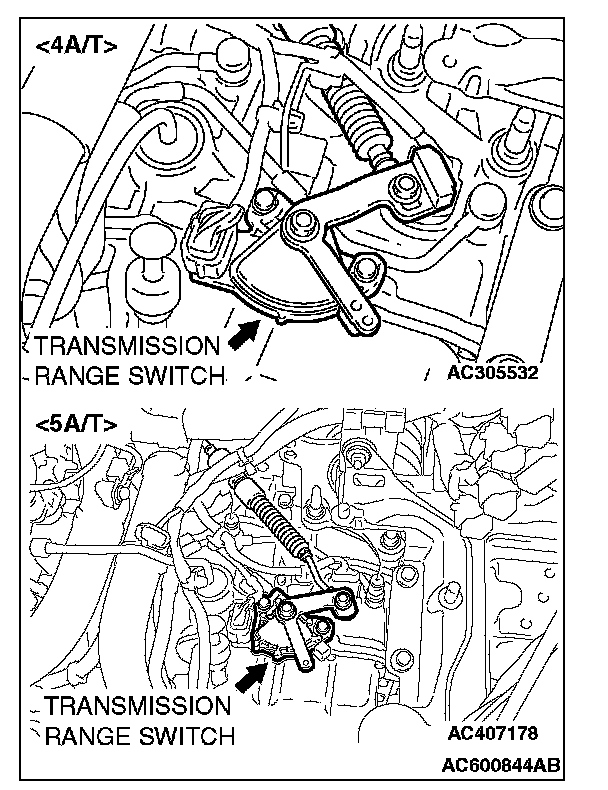 <4A/T>

TRANSMISSION RANGE SWITCH

AC305532

<5A/T>

TRANSMISSION RANGE SWITCH

AC407178

AC600844AB