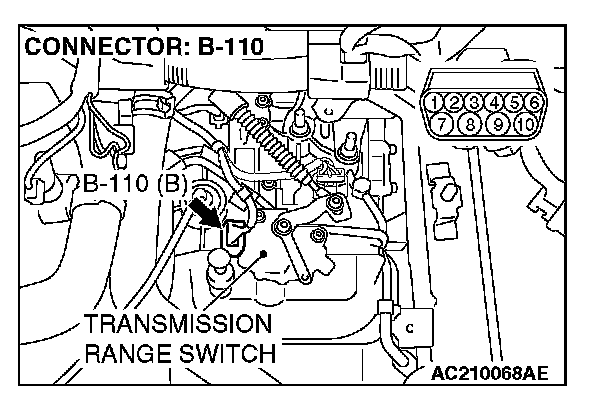 CONNECTOR: B-110

1 2 3 4 5 6
7 8 9 10

B-110 (B)

TRANSMISSION RANGE SWITCH

AC210068AE