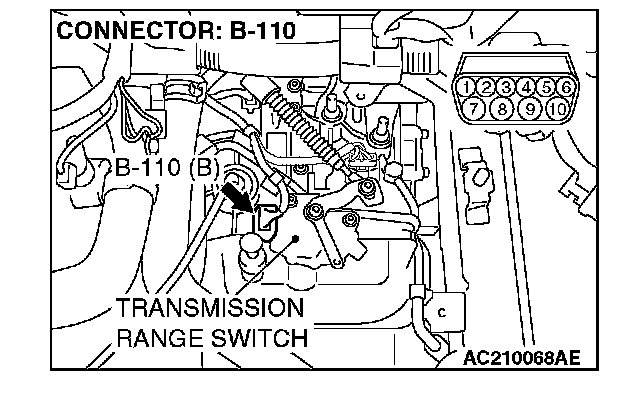 CONNECTOR: B-110

1 2 3 4 5 6
7 8 9 10

B-110 (B)

TRANSMISSION RANGE SWITCH

AC210068AE