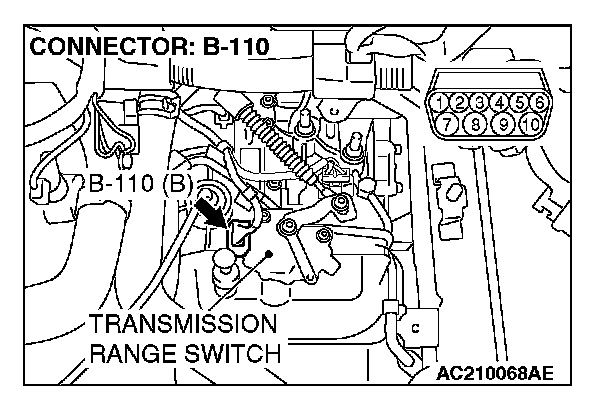 CONNECTOR: B-110

1 2 3 4 5 6
7 8 9 10

B-110 (B)

TRANSMISSION RANGE SWITCH

AC210068AE