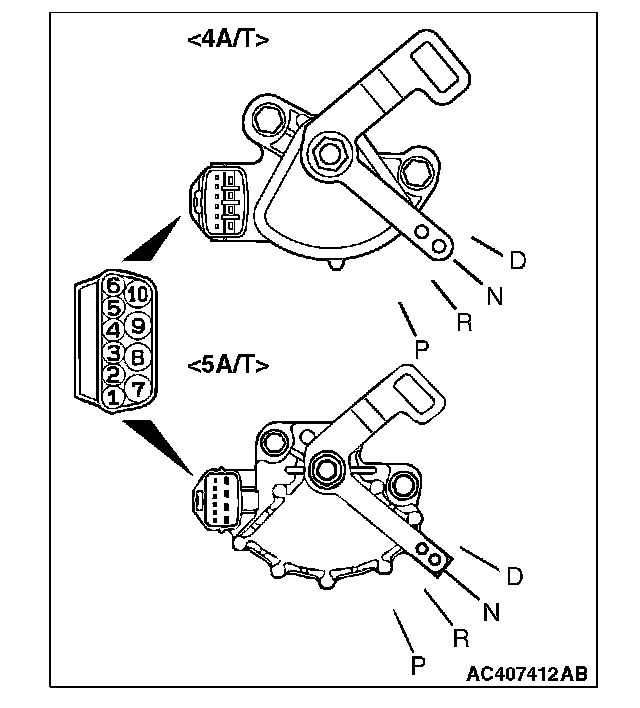 <4A/T>

D
N
R
P

6 10
5
4 9
3 8
2
1 7

<5A/T>

D
N
R
P

AC407412AB