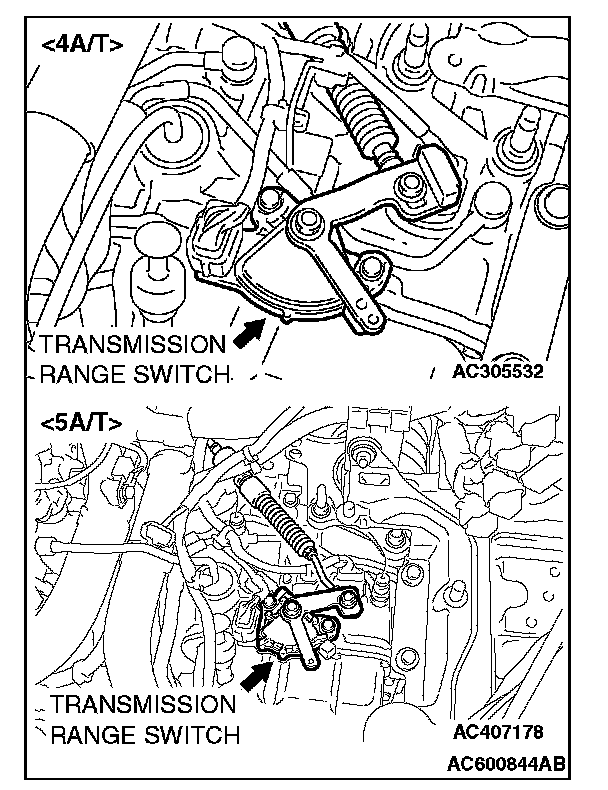 <4A/T>

TRANSMISSION RANGE SWITCH

AC305532

<5A/T>

TRANSMISSION RANGE SWITCH

AC407178

AC600844AB