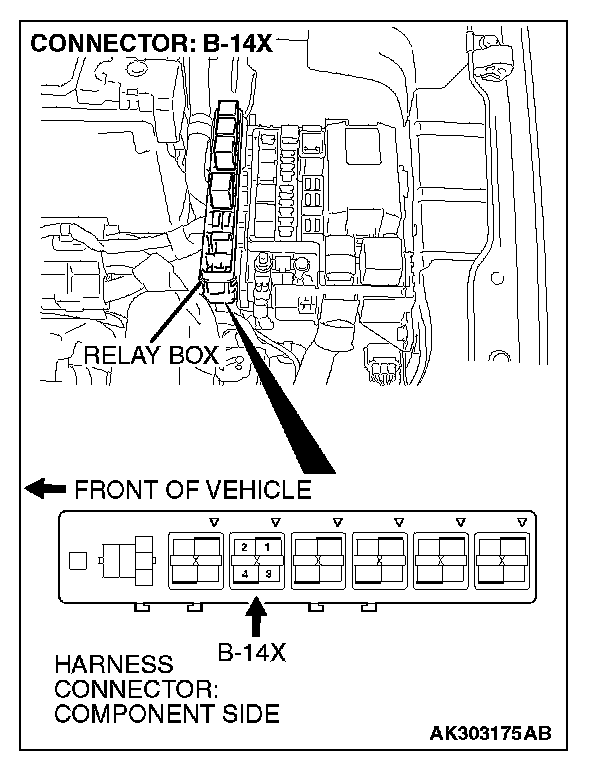 CONNECTOR: B-14X

RELAY BOX

FRONT OF VEHICLE

2 1
4 3

B-14X

HARNESS CONNECTOR: COMPONENT SIDE

AK303175AB