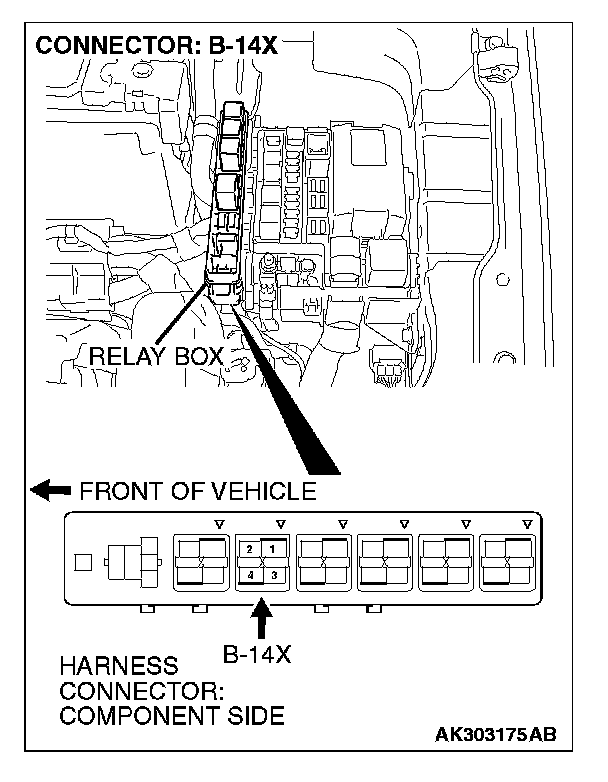 CONNECTOR: B-14X

RELAY BOX

FRONT OF VEHICLE

2 1
4 3

B-14X

HARNESS CONNECTOR: COMPONENT SIDE

AK303175AB