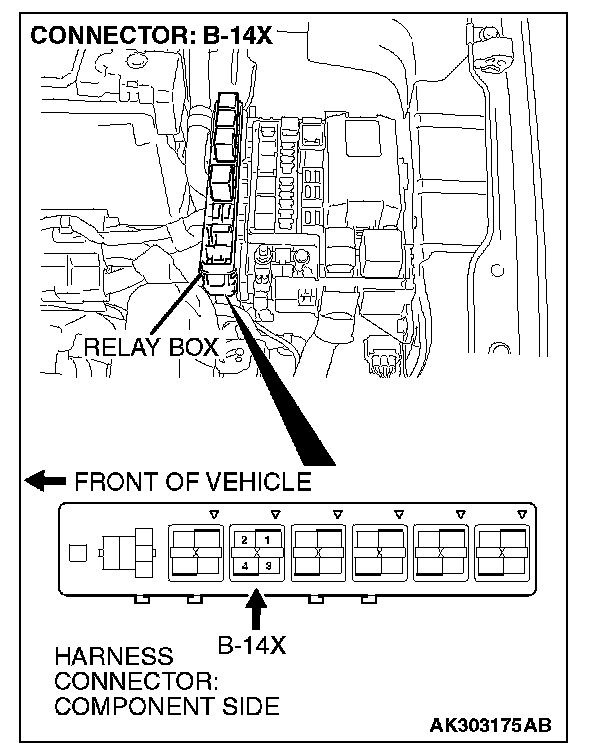 CONNECTOR: B-14X

RELAY BOX

FRONT OF VEHICLE

2 1
4 3

B-14X

HARNESS CONNECTOR: COMPONENT SIDE

AK303175AB