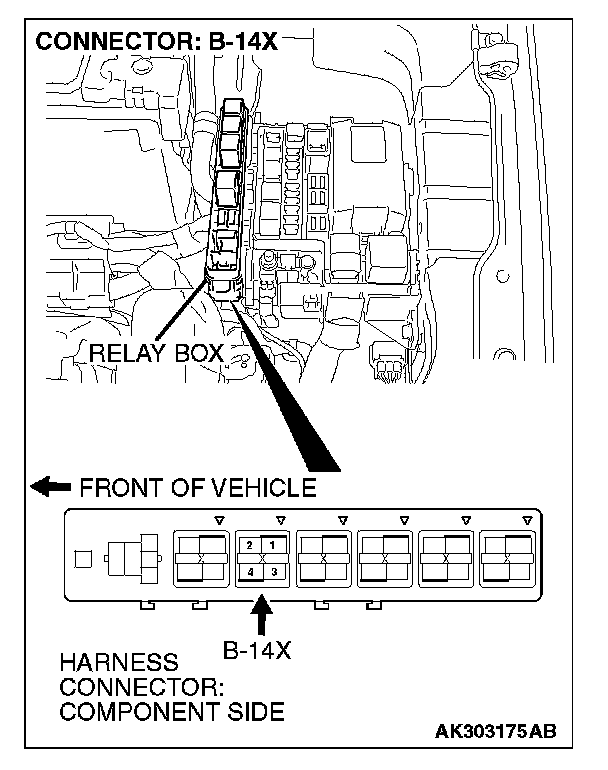 CONNECTOR: B-14X

RELAY BOX

FRONT OF VEHICLE

2 1
4 3

B-14X

HARNESS CONNECTOR: COMPONENT SIDE

AK303175AB