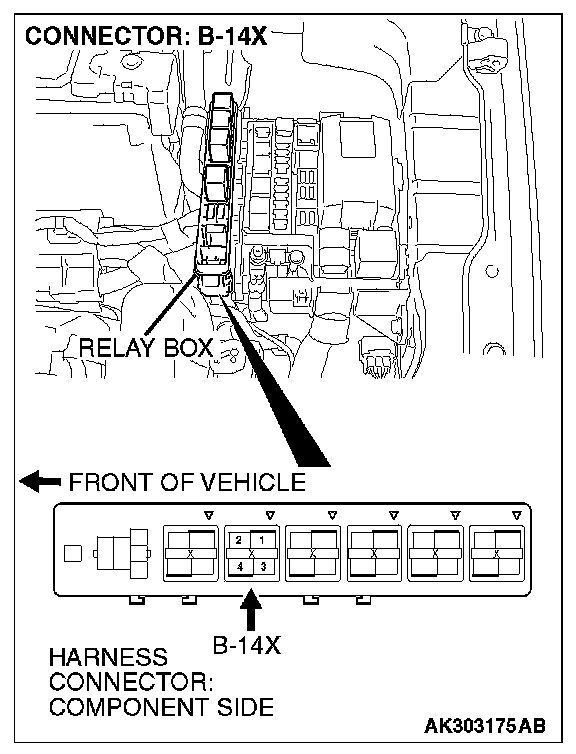 CONNECTOR: B-14X

RELAY BOX

FRONT OF VEHICLE

X

2 1
X
4 3

X

X

X

X

B-14X

HARNESS CONNECTOR: COMPONENT SIDE

AK303175AB