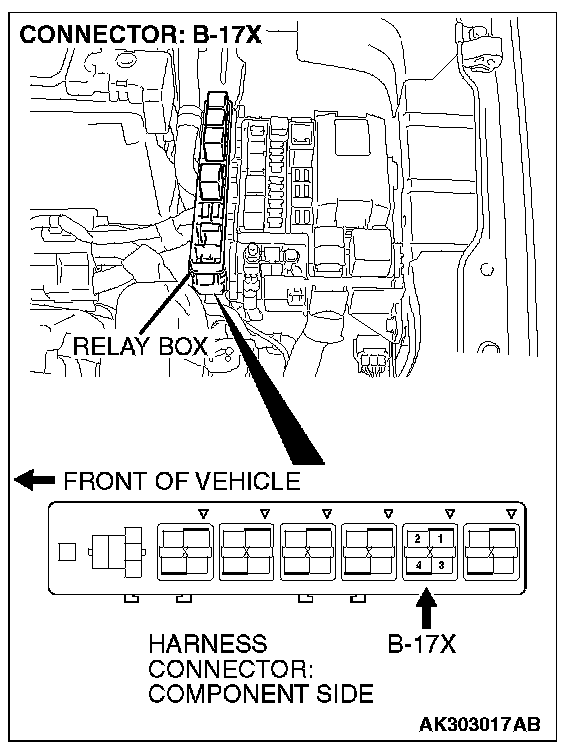 CONNECTOR: B-17X

RELAY BOX

FRONT OF VEHICLE

2 1
4 3

HARNESS CONNECTOR: COMPONENT SIDE

B-17X

AK303017AB